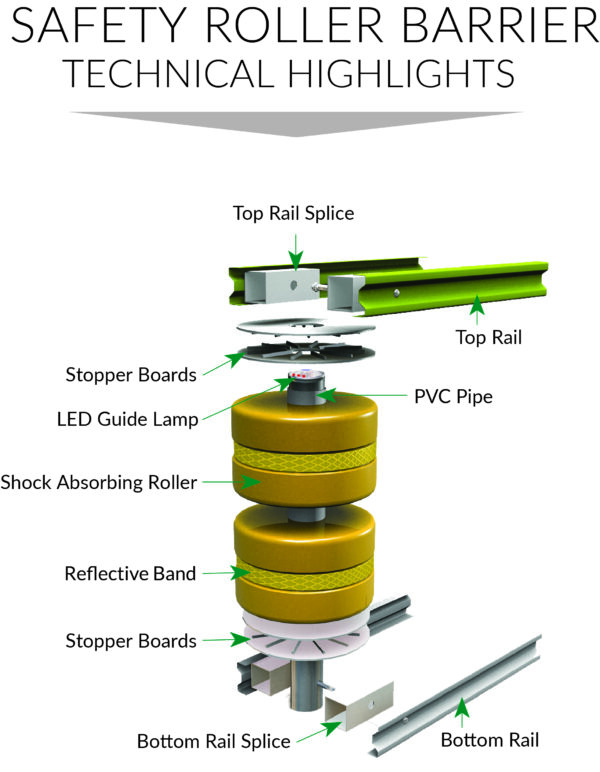 SAFETY ROLLER BARRIER
TECHNICAL HIGHLIGHTS

Top Rail Splice

Top Rail

Stopper Boards

PVC Pipe

LED Guide Lamp

Shock Absorbing Roller

Reflective Band

Stopper Boards

Bottom Rail Splice

Bottom Rail